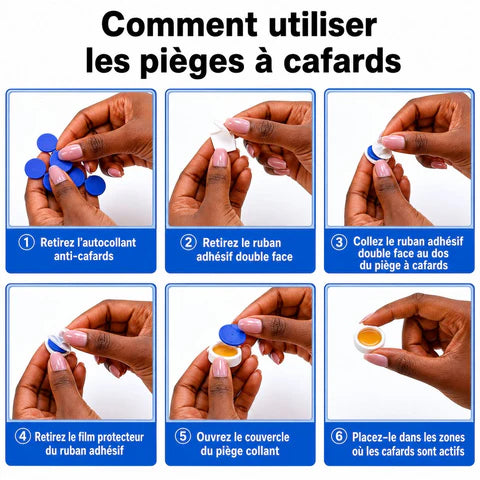 Comment utiliser les pièges à cafards

① Retirez l'autocollant anti-cafards

② Retirez le ruban adhésif double face

③ Collez le ruban adhésif double face au dos du piège à cafards

④ Retirez le film protecteur du ruban adhésif

⑤ Ouvrez le couvercle du piège collant

⑥ Placez-le dans les zones où les cafards sont actifs